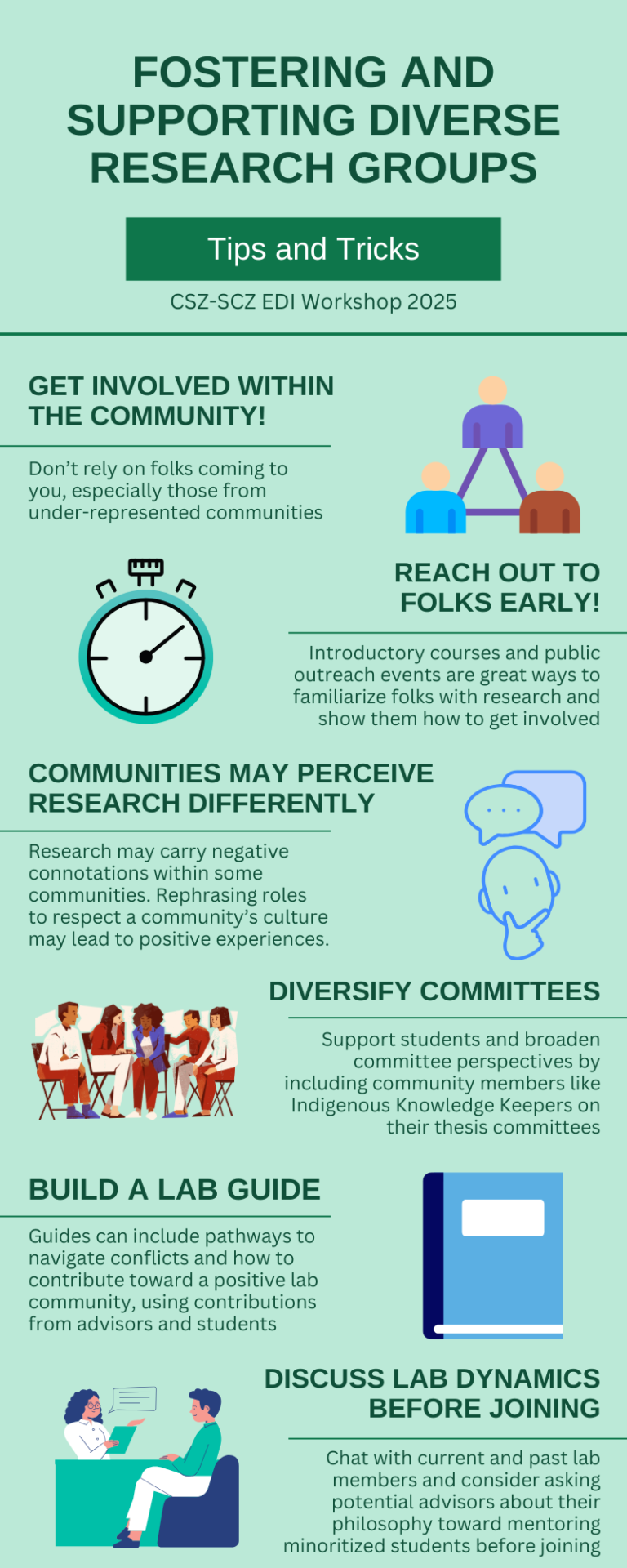 FOSTERING AND SUPPORTING DIVERSE RESEARCH GROUPS

Tips and Tricks

CSZ-SCZ EDI Workshop 2025

GET INVOLVED WITHIN THE COMMUNITY!

Don't rely on folks coming to you, especially those from under-represented communities

REACH OUT TO FOLKS EARLY!

Introductory courses and public outreach events are great ways to familiarize folks with research and show them how to get involved

COMMUNITIES MAY PERCEIVE RESEARCH DIFFERENTLY

Research may carry negative connotations within some communities. Rephrasing roles to respect a community's culture may lead to positive experiences.

DIVERSIFY COMMITTEES

Support students and broaden committee perspectives by including community members like Indigenous Knowledge Keepers on their thesis committees

BUILD A LAB GUIDE

Guides can include pathways to navigate conflicts and how to contribute toward a positive lab community, using contributions from advisors and students

DISCUSS LAB DYNAMICS BEFORE JOINING

Chat with current and past lab members and consider asking potential advisors about their philosophy toward mentoring minoritized students before joining